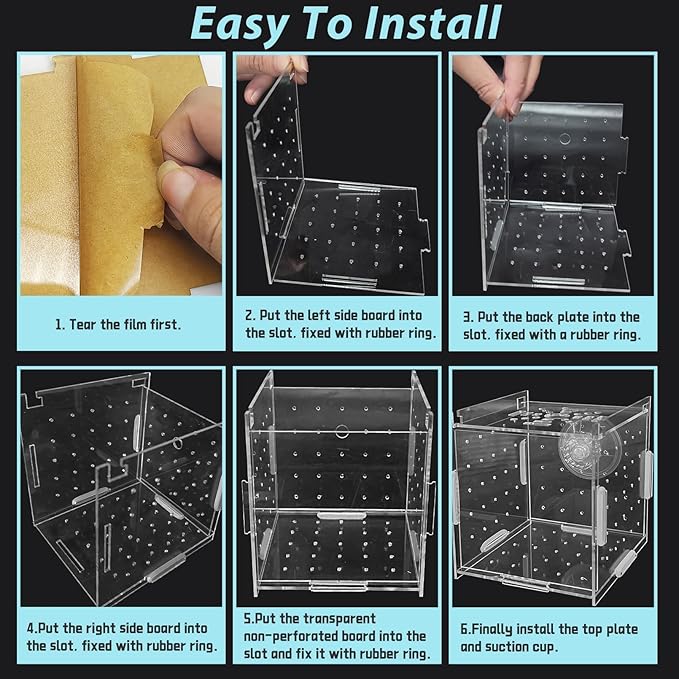 Easy To Install

1. Tear the film first.

2. Put the left side board into the slot. fixed with rubber ring.

3. Put the back plate into the slot. fixed with a rubber ring.

4.Put the right side board into the slot. fixed with rubber ring.

5.Put the transparent non-perforated board into the slot and fix it with rubber ring.

6.Finally install the top plate and suction cup.