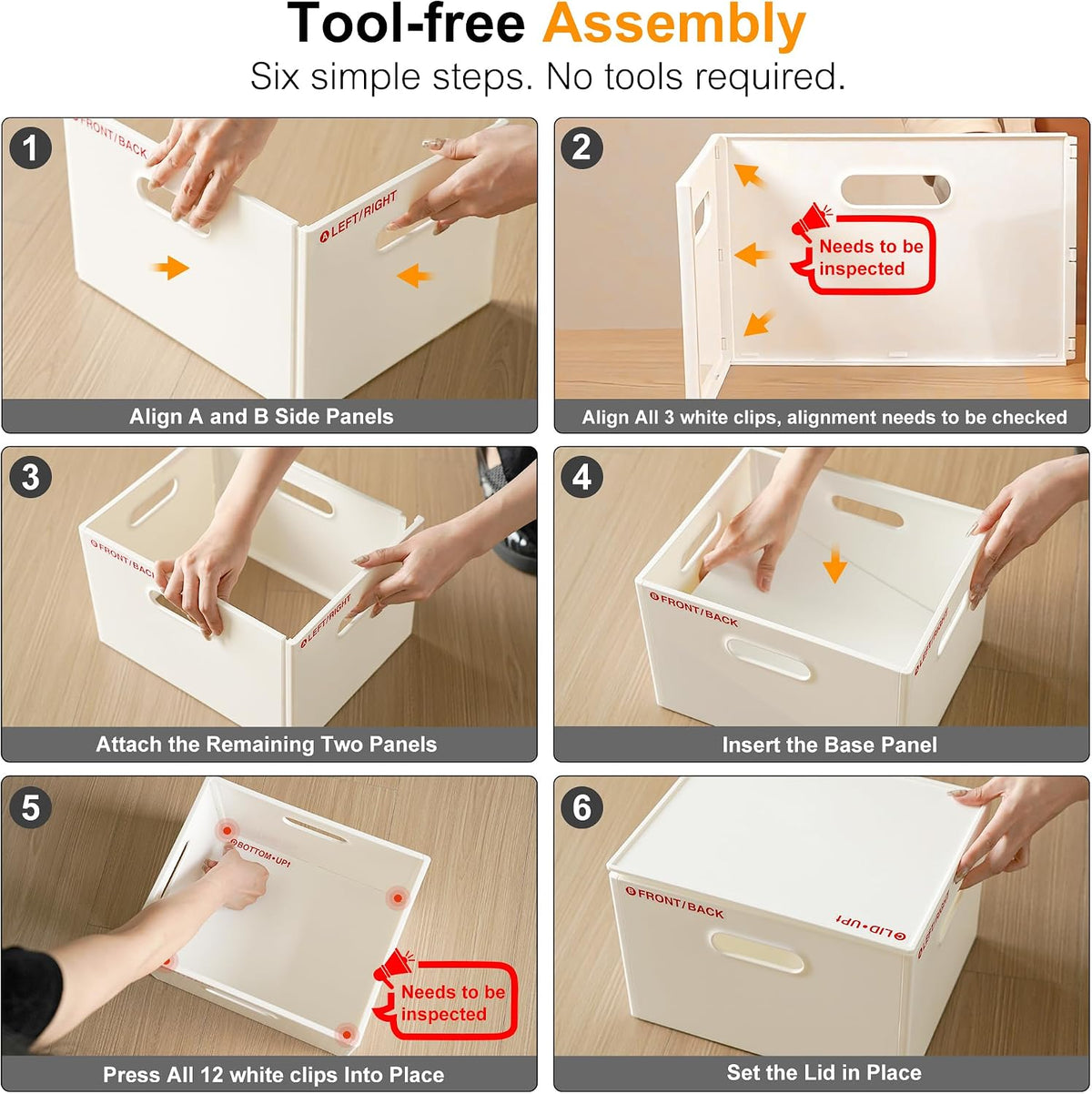 Tool-free Assembly

Six simple steps. No tools required.

1

FRONT/BACK

A LEFT/RIGHT

Align A and B Side Panels

2

Needs to be inspected

Align All 3 white clips, alignment needs to be checked

3

FRONT/BACK

LEFT/RIGHT

Attach the Remaining Two Panels

4

FRONT/BACK

Insert the Base Panel

5

BOTTOM•UP!

Needs to be inspected

Press All 12 white clips Into Place

6

FRONT/BACK

LID•UP!

Set the Lid in Place