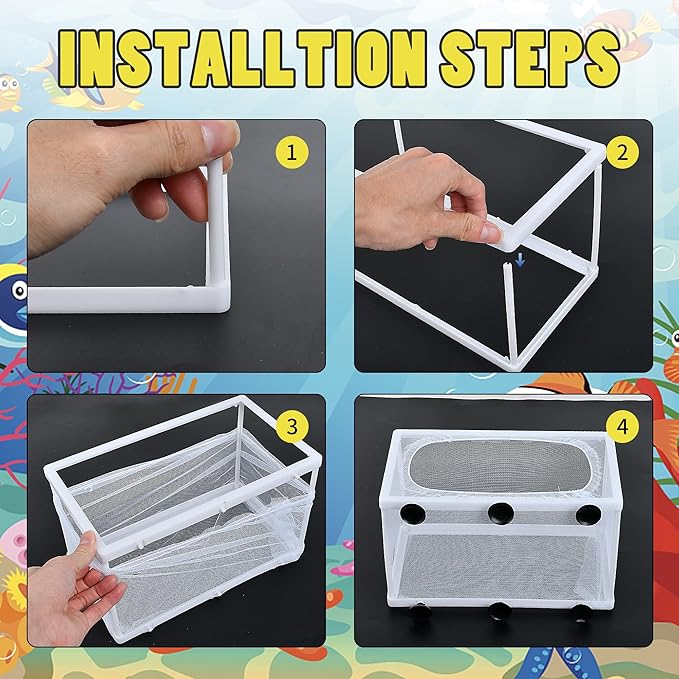 INSTALLTION STEPS

1

2

3

4