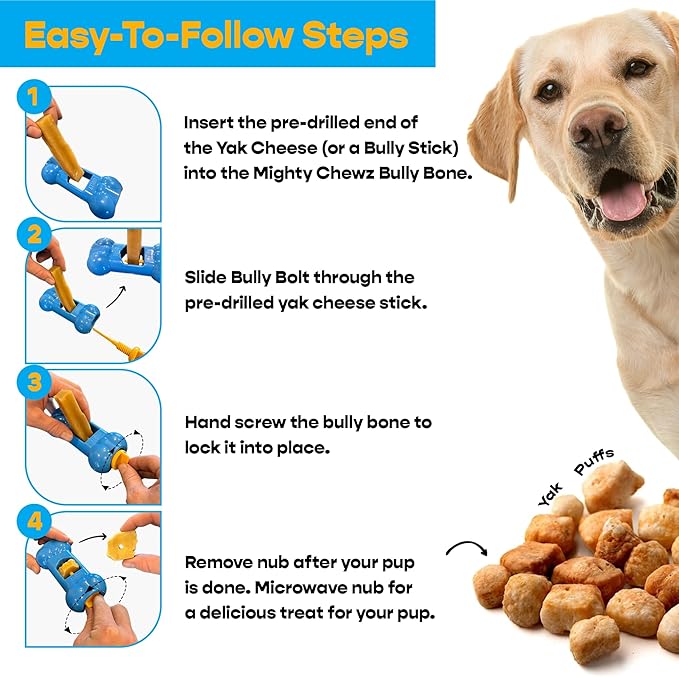 Easy-To-Follow Steps

1

Insert the pre-drilled end of the Yak Cheese (or a Bully Stick) into the Mighty Chewz Bully Bone.

2

Slide Bully Bolt through the pre-drilled yak cheese stick.

3

Hand screw the bully bone to lock it into place.

4

Remove nub after your pup is done. Microwave nub for a delicious treat for your pup.

Yak Puffs