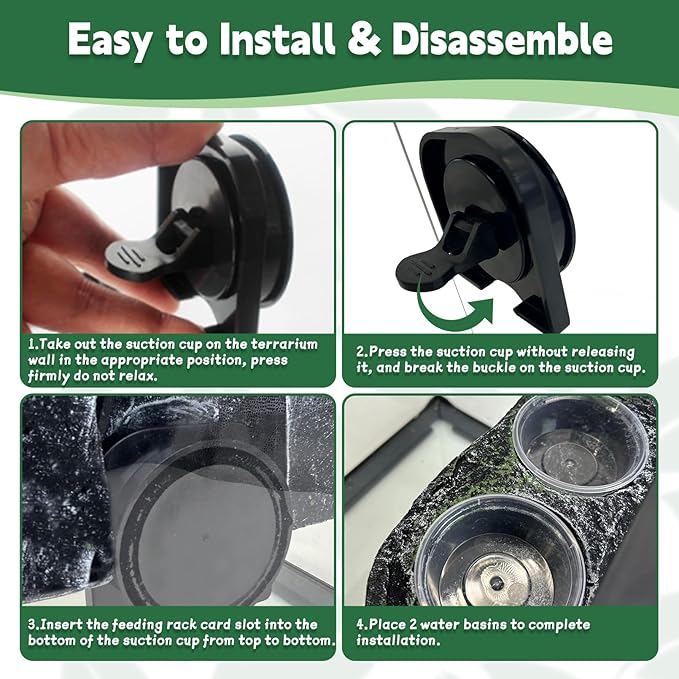 Easy to Install & Disassemble

1.Take out the suction cup on the terrarium wall in the appropriate position, press firmly do not relax.

2.Press the suction cup without releasing it, and break the buckle on the suction cup.

3.Insert the feeding rack card slot into the bottom of the suction cup from top to bottom.

4.Place 2 water basins to complete installation.