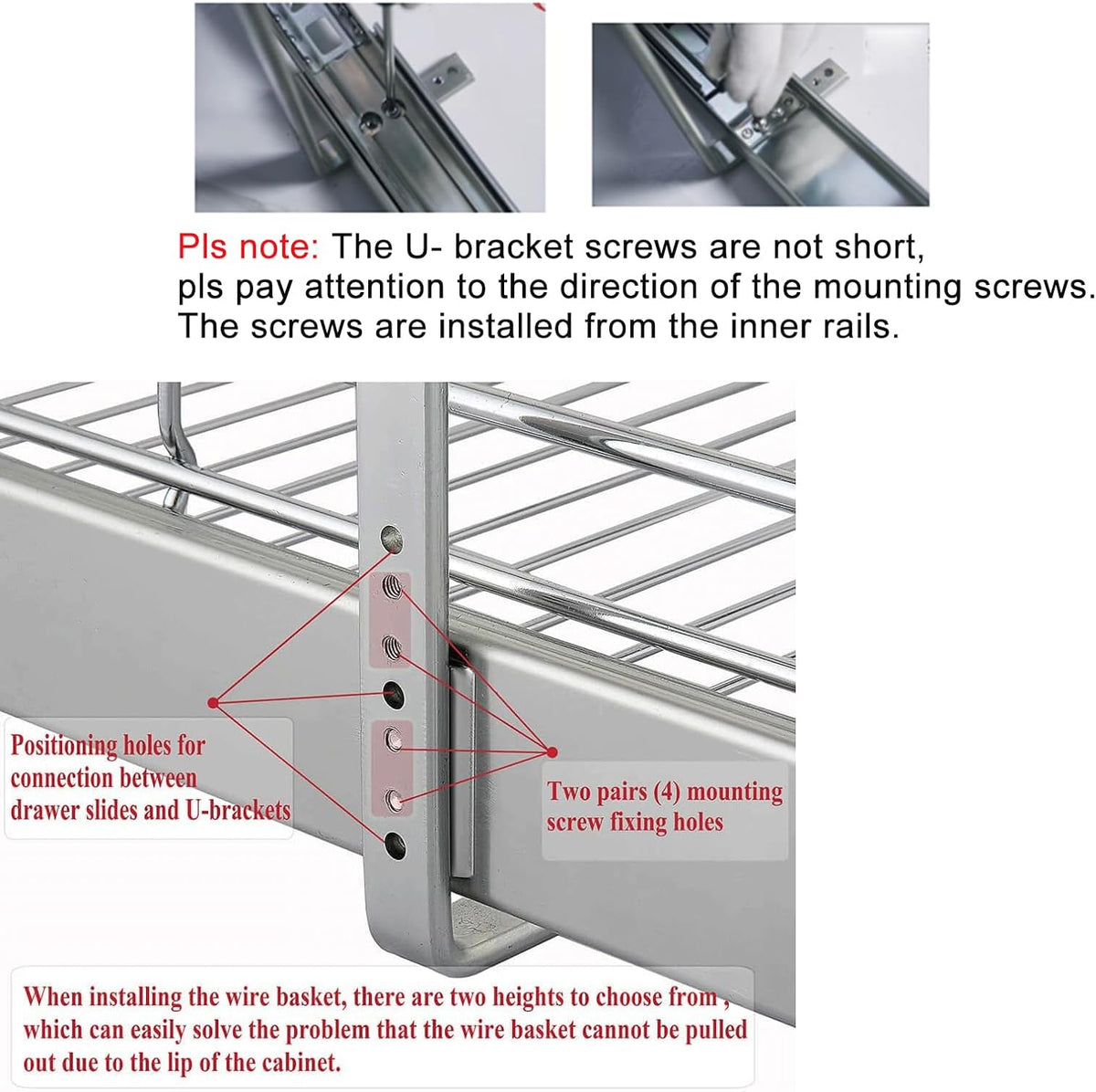 Pls note: The U- bracket screws are not short, pls pay attention to the direction of the mounting screws. The screws are installed from the inner rails.

Positioning holes for connection between drawer slides and U-brackets

Two pairs (4) mounting screw fixing holes

When installing the wire basket, there are two heights to choose from , which can easily solve the problem that the wire basket cannot be pulled out due to the lip of the cabinet.