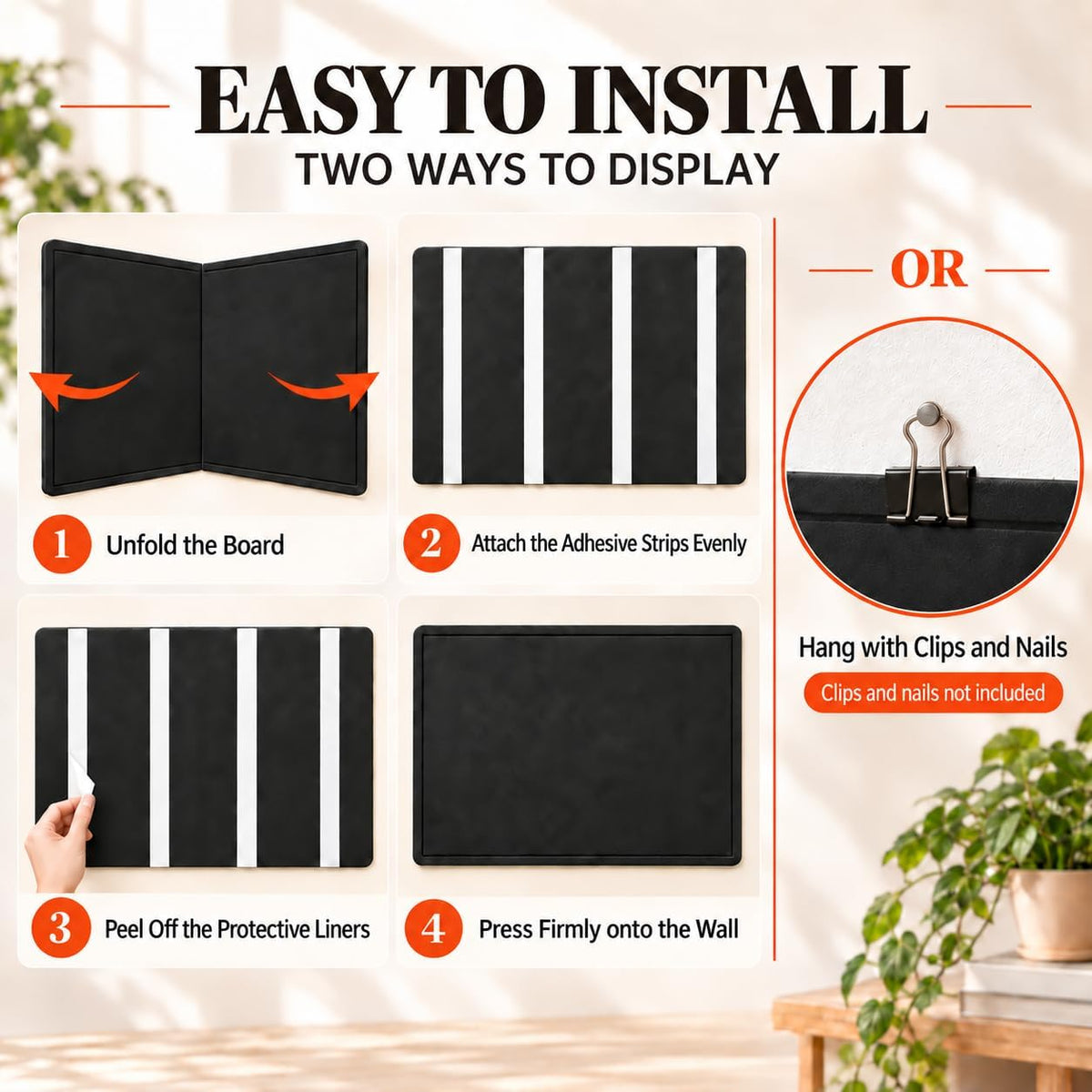 EASY TO INSTALL
TWO WAYS TO DISPLAY

1 Unfold the Board

2 Attach the Adhesive Strips Evenly

3 Peel Off the Protective Liners

4 Press Firmly onto the Wall

OR

Hang with Clips and Nails

Clips and nails not included