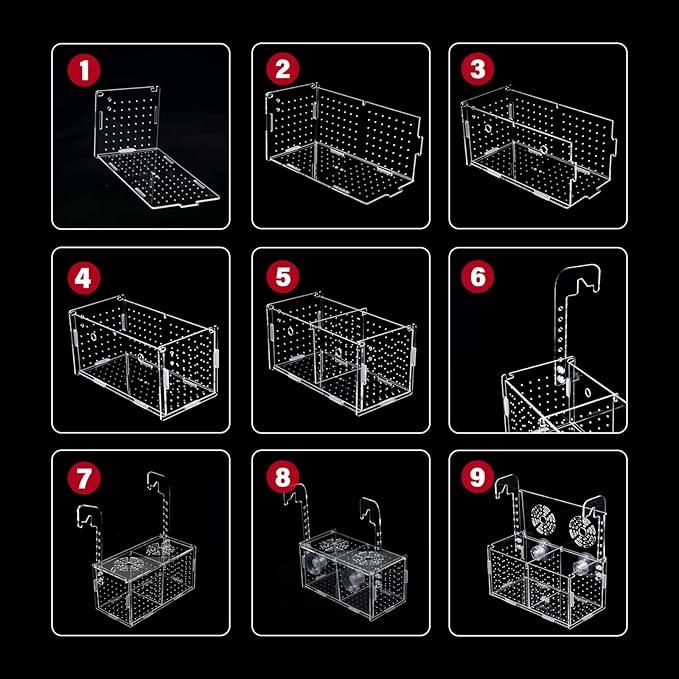 1

2

3

4

5

6

7

8

9