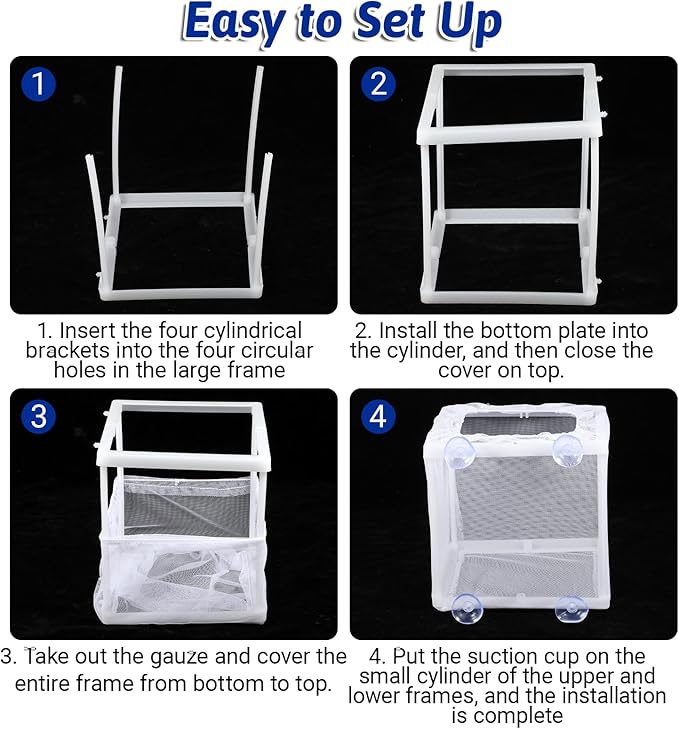 Easy to Set Up

1

2

1. Insert the four cylindrical brackets into the four circular holes in the large frame

2. Install the bottom plate into the cylinder, and then close the cover on top.

3

4

3. Take out the gauze and cover the entire frame from bottom to top.

4. Put the suction cup on the small cylinder of the upper and lower frames, and the installation is complete