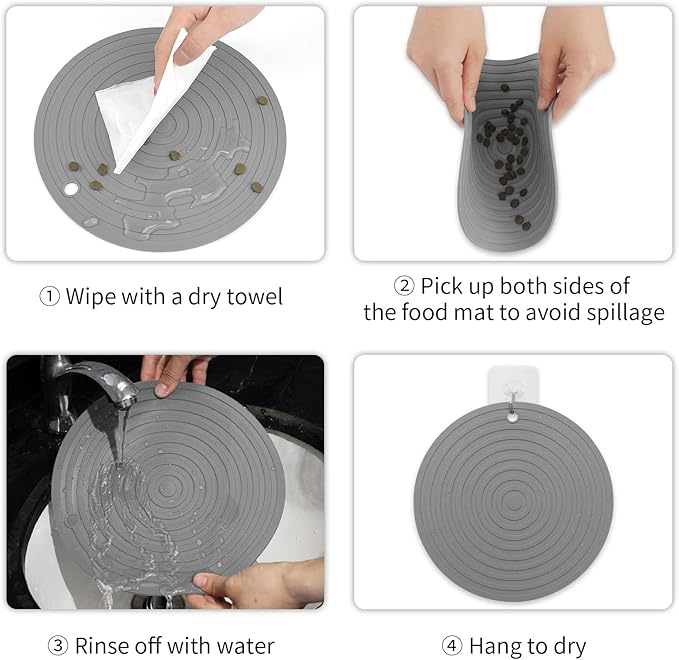 ① Wipe with a dry towel

② Pick up both sides of the food mat to avoid spillage

③ Rinse off with water

④ Hang to dry