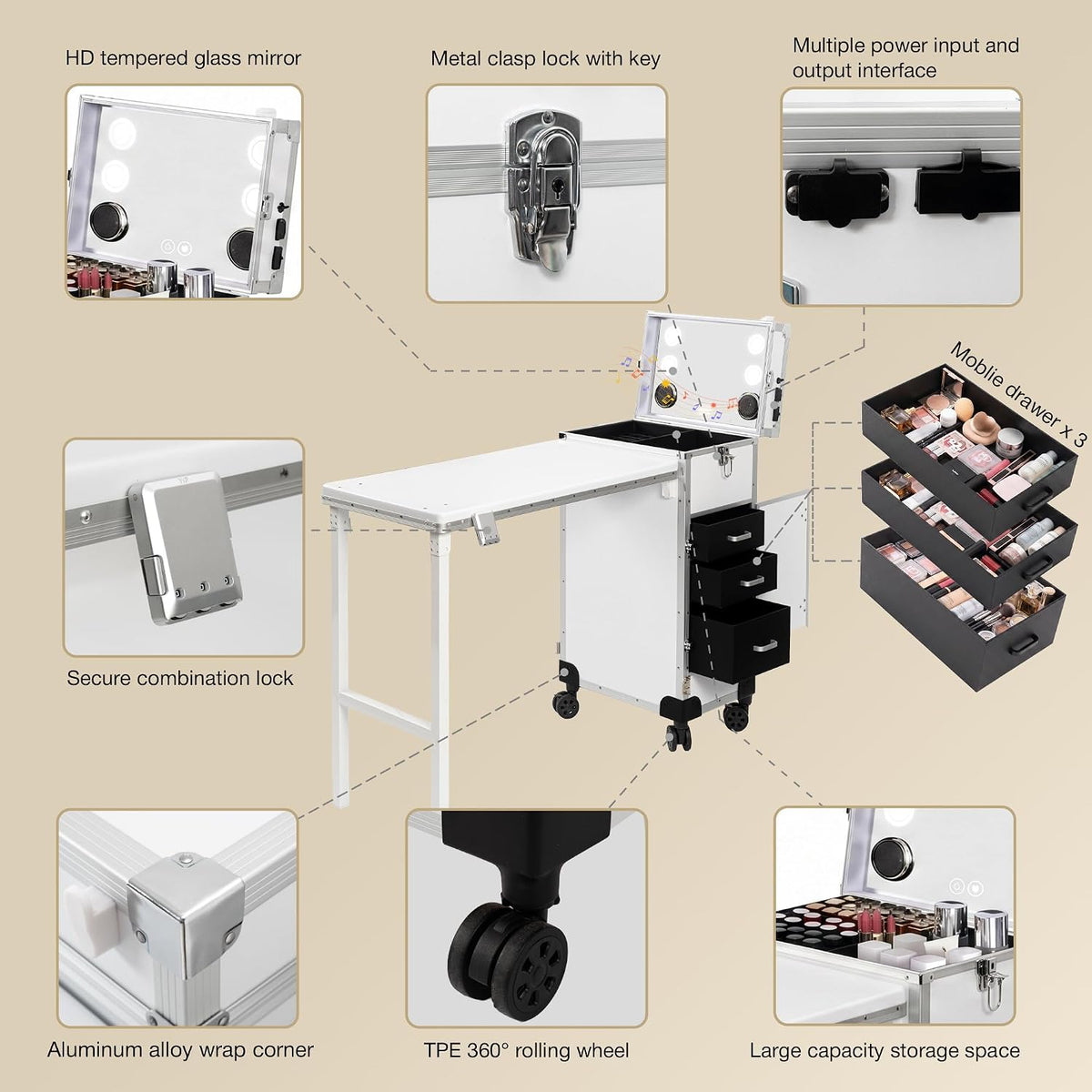 HD tempered glass mirror

Metal clasp lock with key

Multiple power input and output interface

Moblie drawer x 3

Secure combination lock

Aluminum alloy wrap corner

TPE 360° rolling wheel

Large capacity storage space