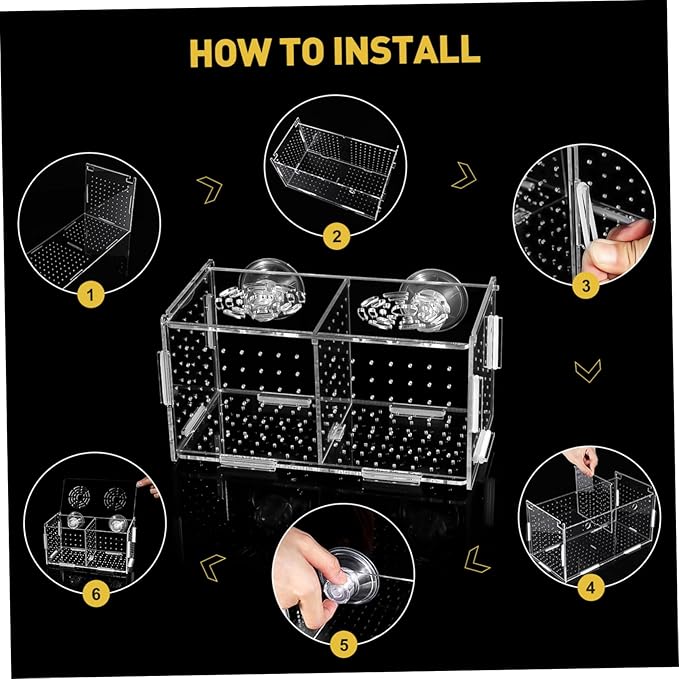 HOW TO INSTALL

1

2

3

4

5

6