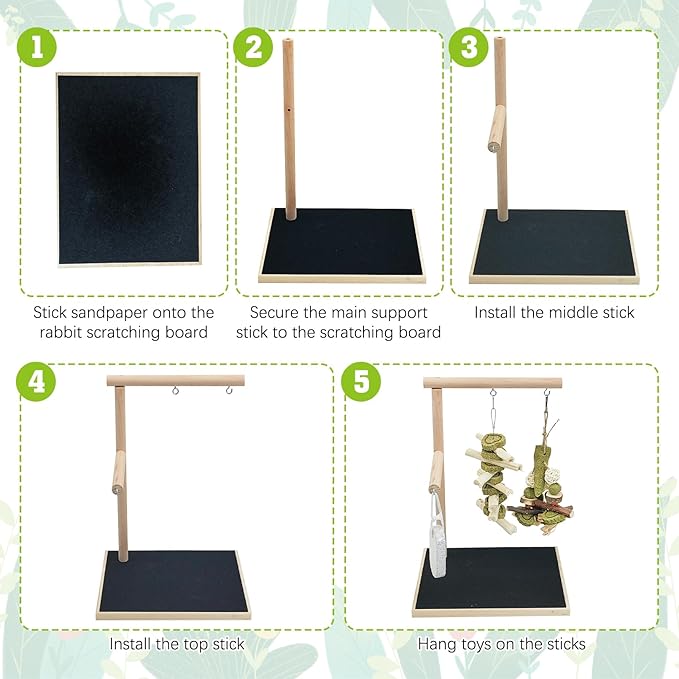 1

Stick sandpaper onto the rabbit scratching board

2

Secure the main support stick to the scratching board

3

Install the middle stick

4

Install the top stick

5

Hang toys on the sticks