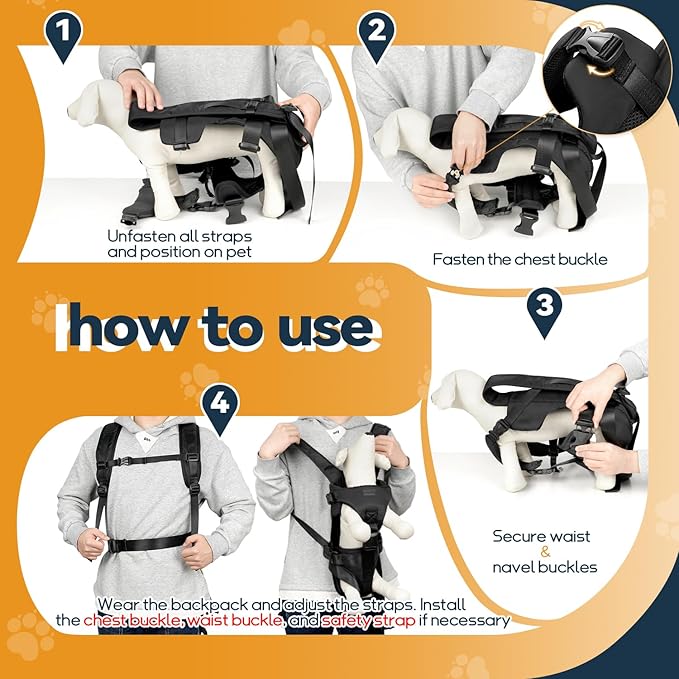 1

Unfasten all straps and position on pet

2

Fasten the chest buckle

how to use

3

Secure waist & navel buckles

4

Wear the backpack and adjust the straps. Install the chest buckle, waist buckle, and safety strap if necessary