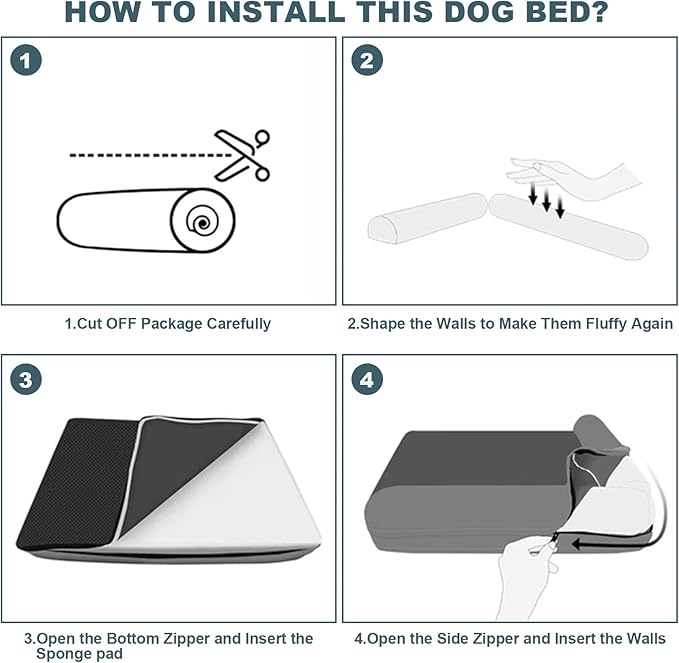 HOW TO INSTALL THIS DOG BED?

1

1.Cut OFF Package Carefully

2

2.Shape the Walls to Make Them Fluffy Again

3

3.Open the Bottom Zipper and Insert the Sponge pad

4

4.Open the Side Zipper and Insert the Walls