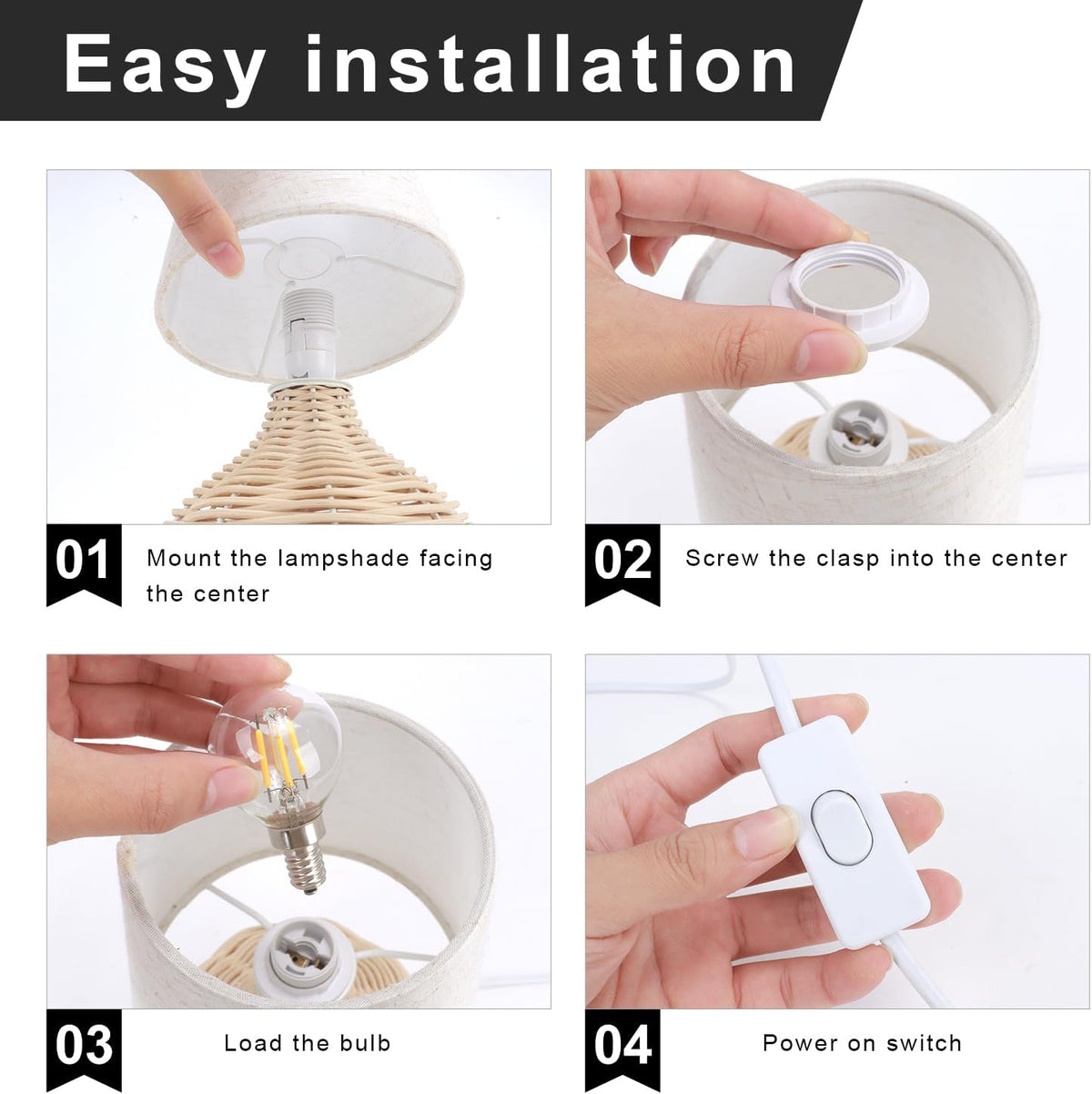 Easy installation

01 Mount the lampshade facing the center

02 Screw the clasp into the center

03 Load the bulb

04 Power on switch